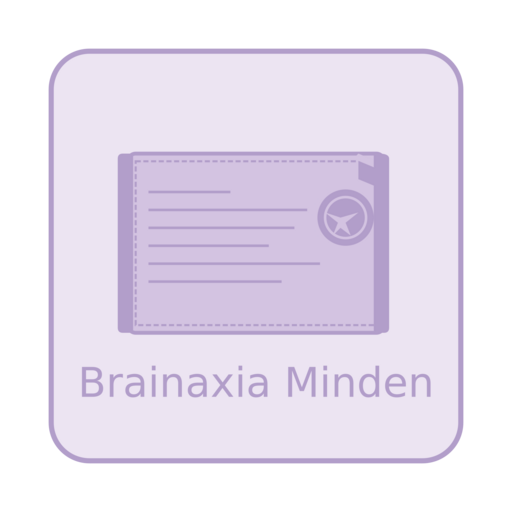 Brainaxia Minden